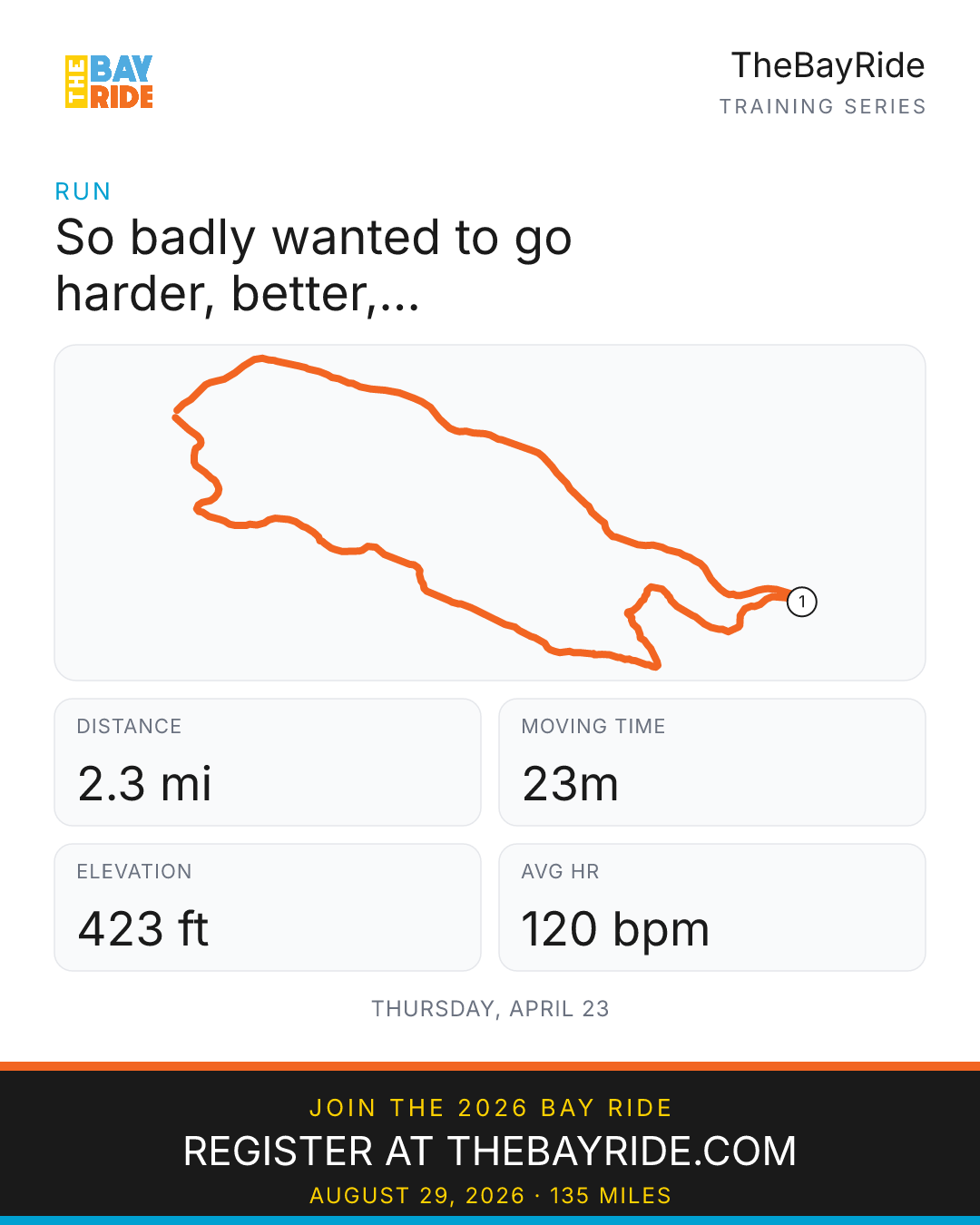 THE BAY RIDE

TheBayRide
TRAINING SERIES

RUN

So badly wanted to go harder, better,...

1

DISTANCE
2.3 mi

MOVING TIME
23m

ELEVATION
423 ft

AVG HR
120 bpm

THURSDAY, APRIL 23

JOIN THE 2026 BAY RIDE
REGISTER AT THEBAYRIDE.COM
AUGUST 29, 2026 · 135 MILES